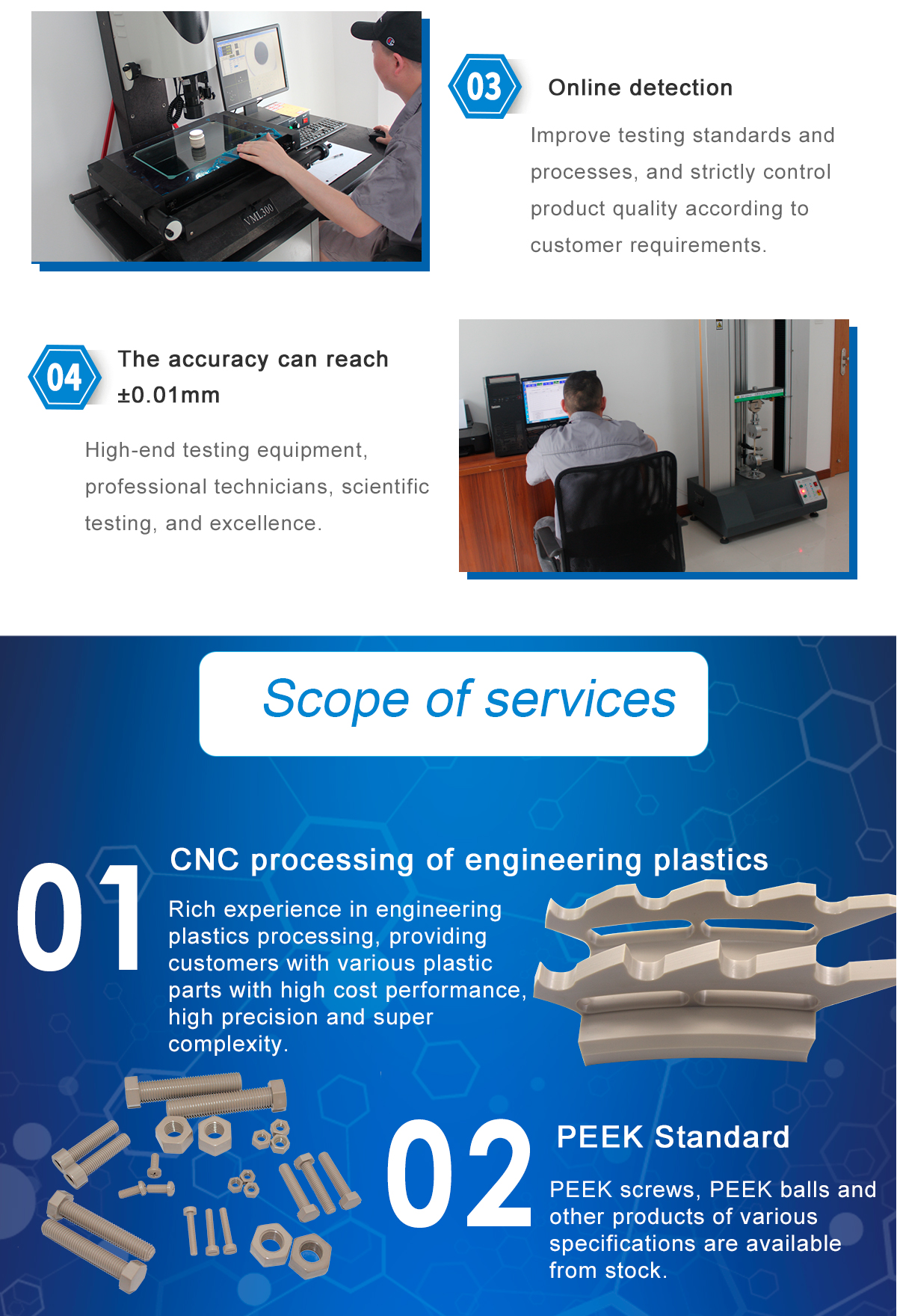 VML300

03

Online detection

Improve testing standards and processes, and strictly control product quality according to customer requirements.

04

The accuracy can reach ±0.01mm

High-end testing equipment, professional technicians, scientific testing, and excellence.

Scope of services

01

CNC processing of engineering plastics

Rich experience in engineering plastics processing, providing customers with various plastic parts with high cost performance, high precision and super complexity.

02

PEEK Standard

PEEK screws, PEEK balls and other products of various specifications are available from stock.